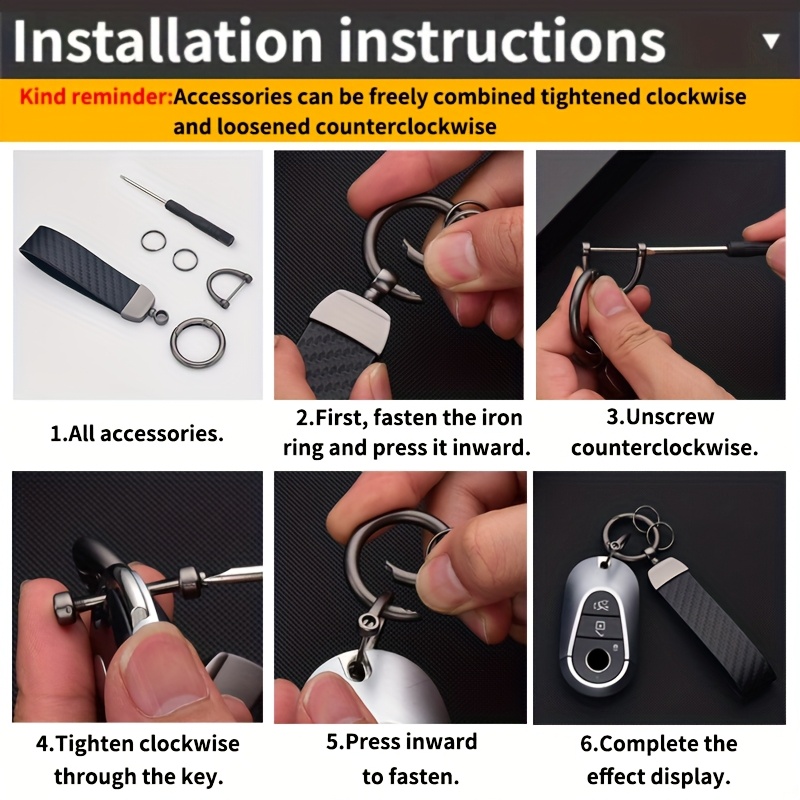 Installation instructions

Kind reminder:Accessories can be freely combined tightened clockwise and loosened counterclockwise

1.All accessories.

2.First, fasten the iron ring and press it inward.

3.Unscrew counterclockwise.

4.Tighten clockwise through the key.

5.Press inward to fasten.

6.Complete the effect display.